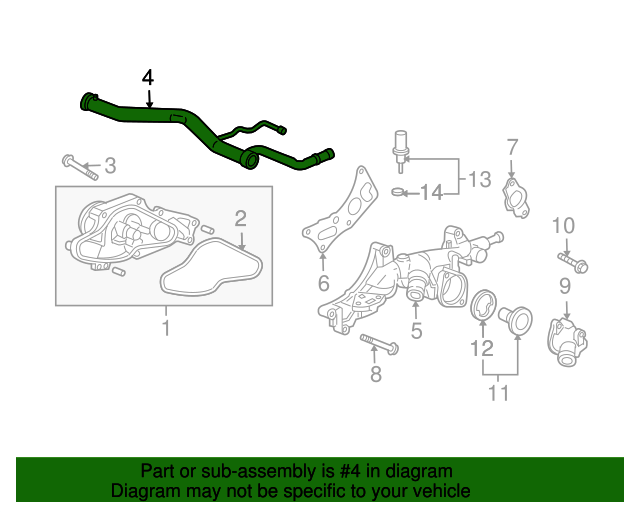 4

3

13

14

7

2

10

6

9

1

5

12

8

11

Part or sub-assembly is #4 in diagram
Diagram may not be specific to your vehicle