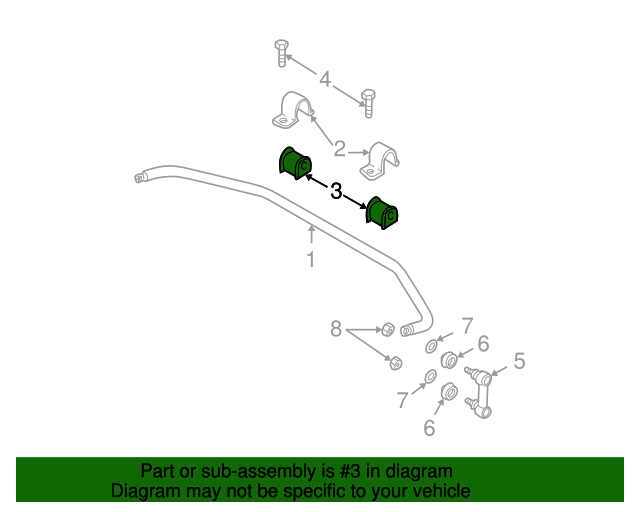 4

2

3

1

8

7

6

5

7

6

Part or sub-assembly is #3 in diagram
Diagram may not be specific to your vehicle