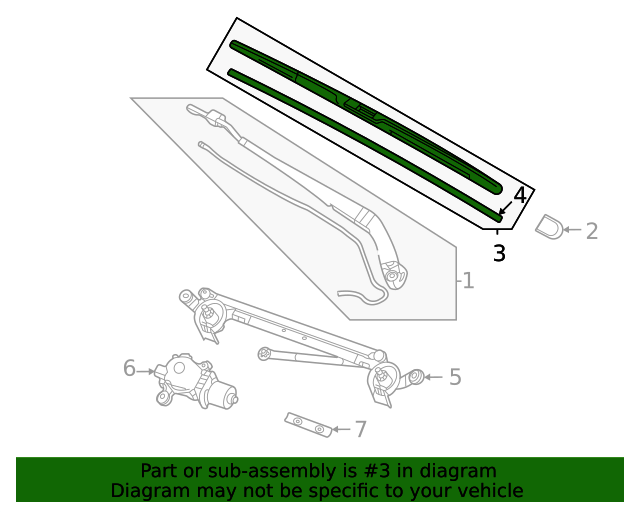 4
2
3
1
6
5
7

Part or sub-assembly is #3 in diagram
Diagram may not be specific to your vehicle