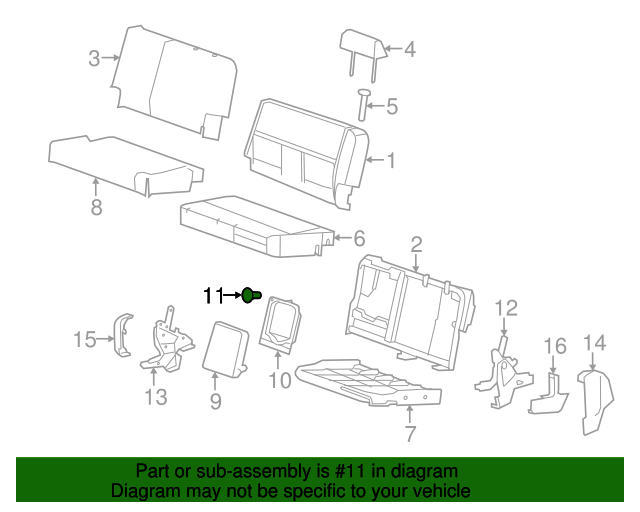 3
4
5
1
8
6
2
11
12
15
16
14
13
9
10
7

Part or sub-assembly is #11 in diagram
Diagram may not be specific to your vehicle