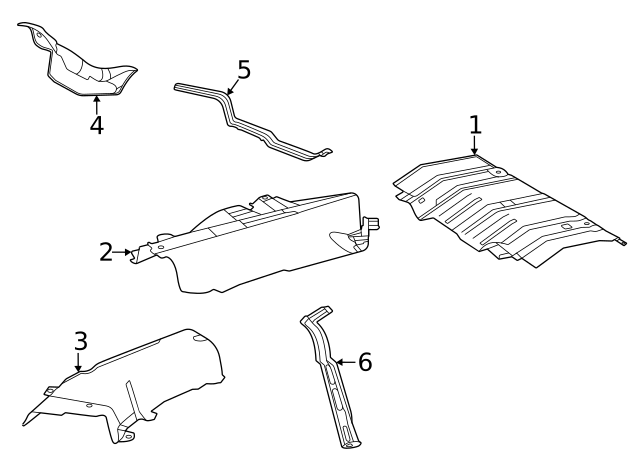 4
5
1
2
3
6