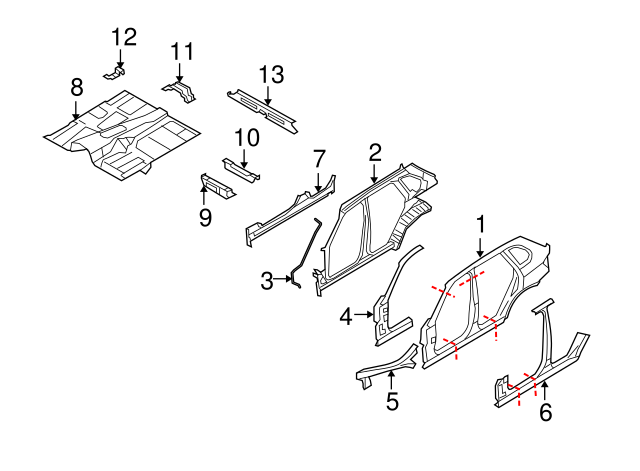 12
11
13
8
10
7
2
9
1
3
4
5
6