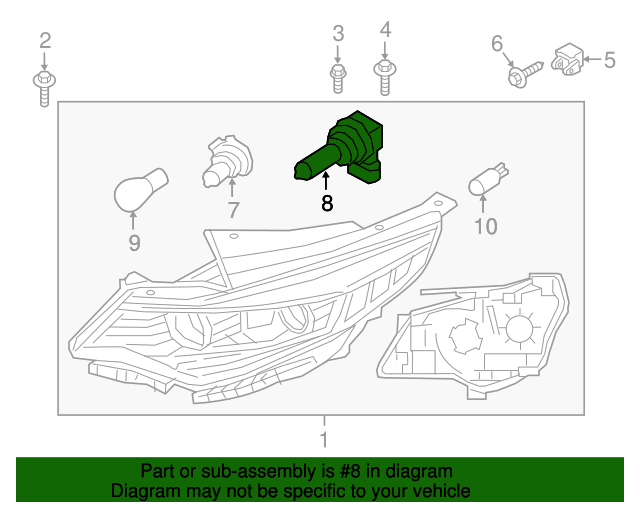 2
3
4
6
5
7
8
9
10
1

Part or sub-assembly is #8 in diagram
Diagram may not be specific to your vehicle