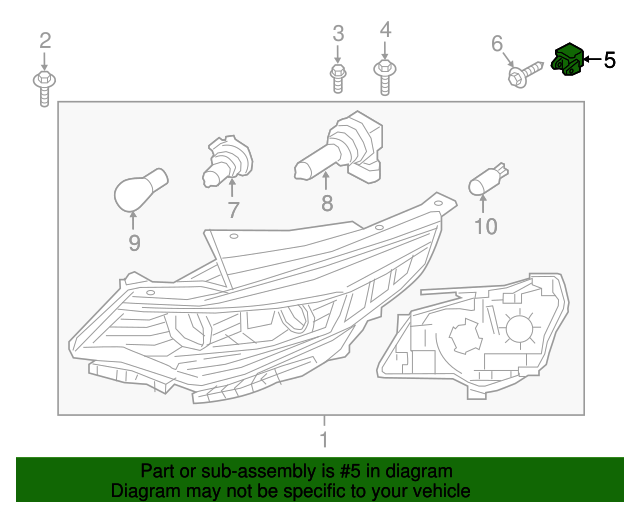 2
3
4
6
5
7
8
9
10
1

Part or sub-assembly is #5 in diagram
Diagram may not be specific to your vehicle