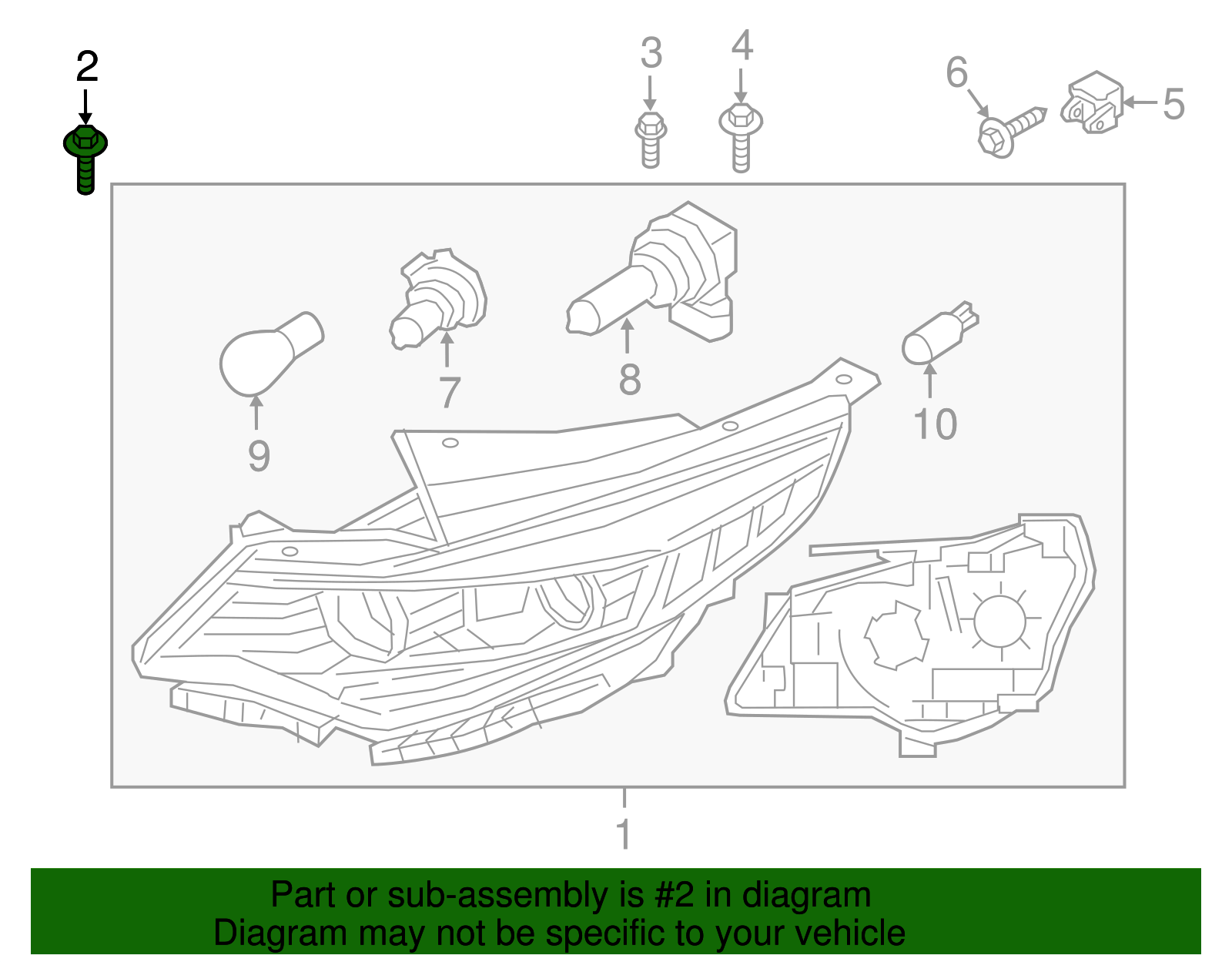 2
3
4
6
5
7
8
9
10
1

Part or sub-assembly is #2 in diagram
Diagram may not be specific to your vehicle