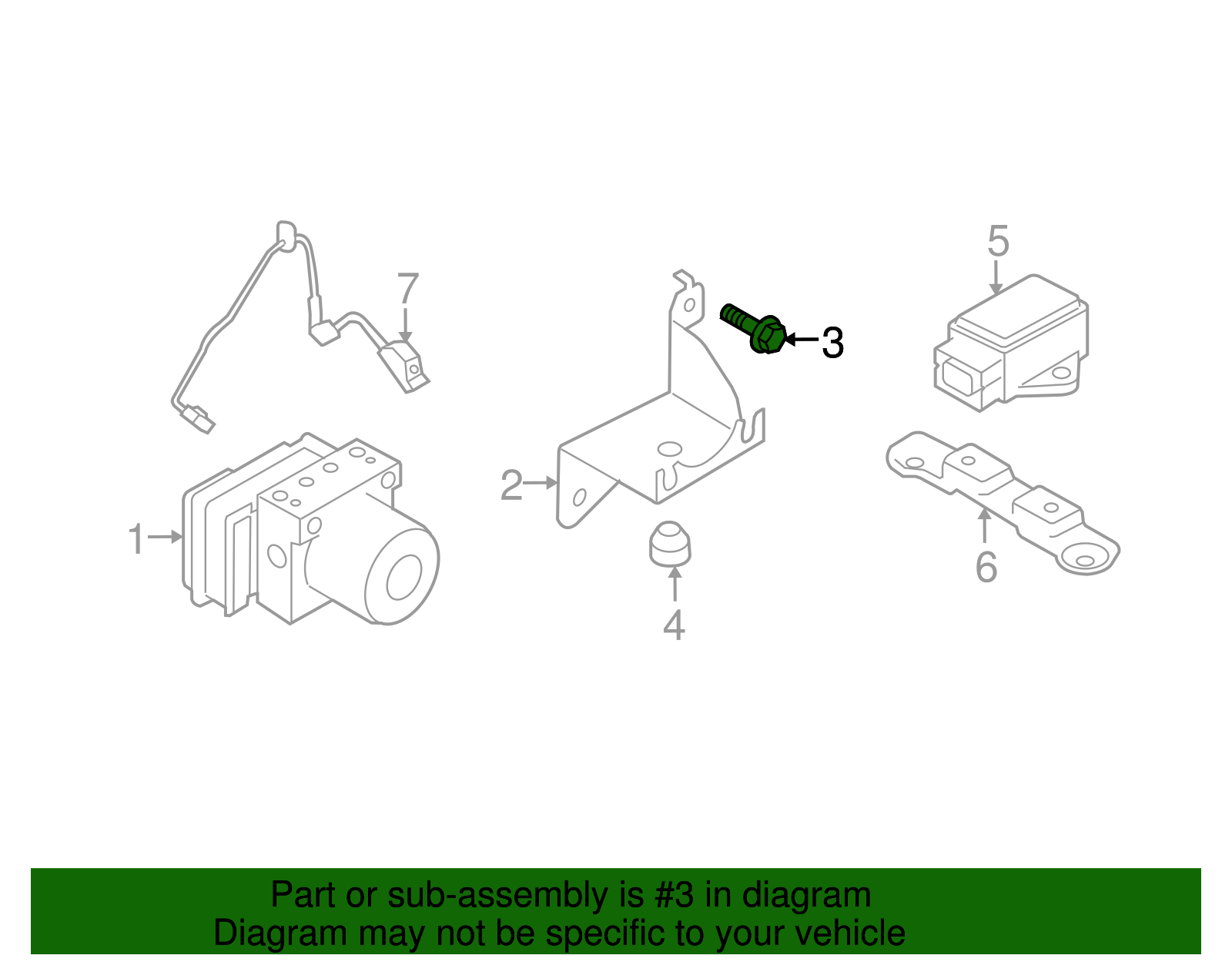 7
5
3
2
1
4
6

Part or sub-assembly is #3 in diagram
Diagram may not be specific to your vehicle