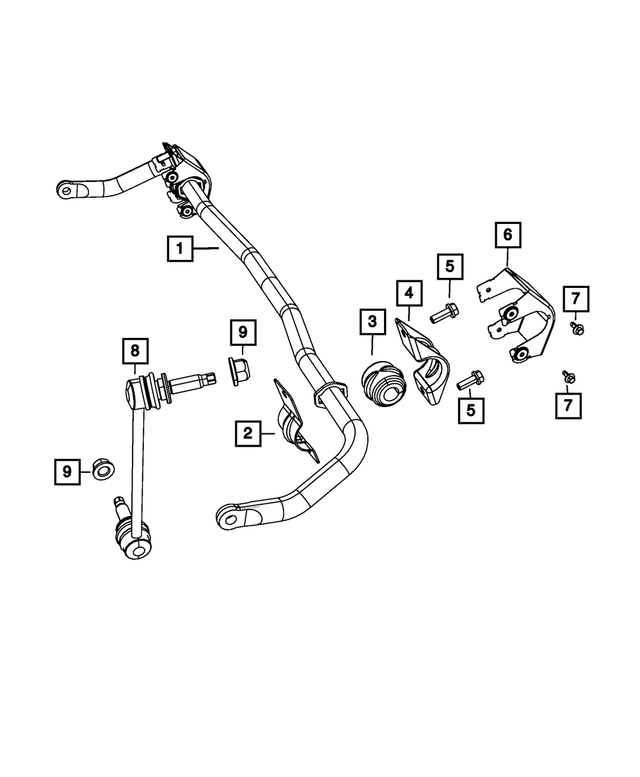 1
6
5
4
7
3
9
8
5
7
2
9