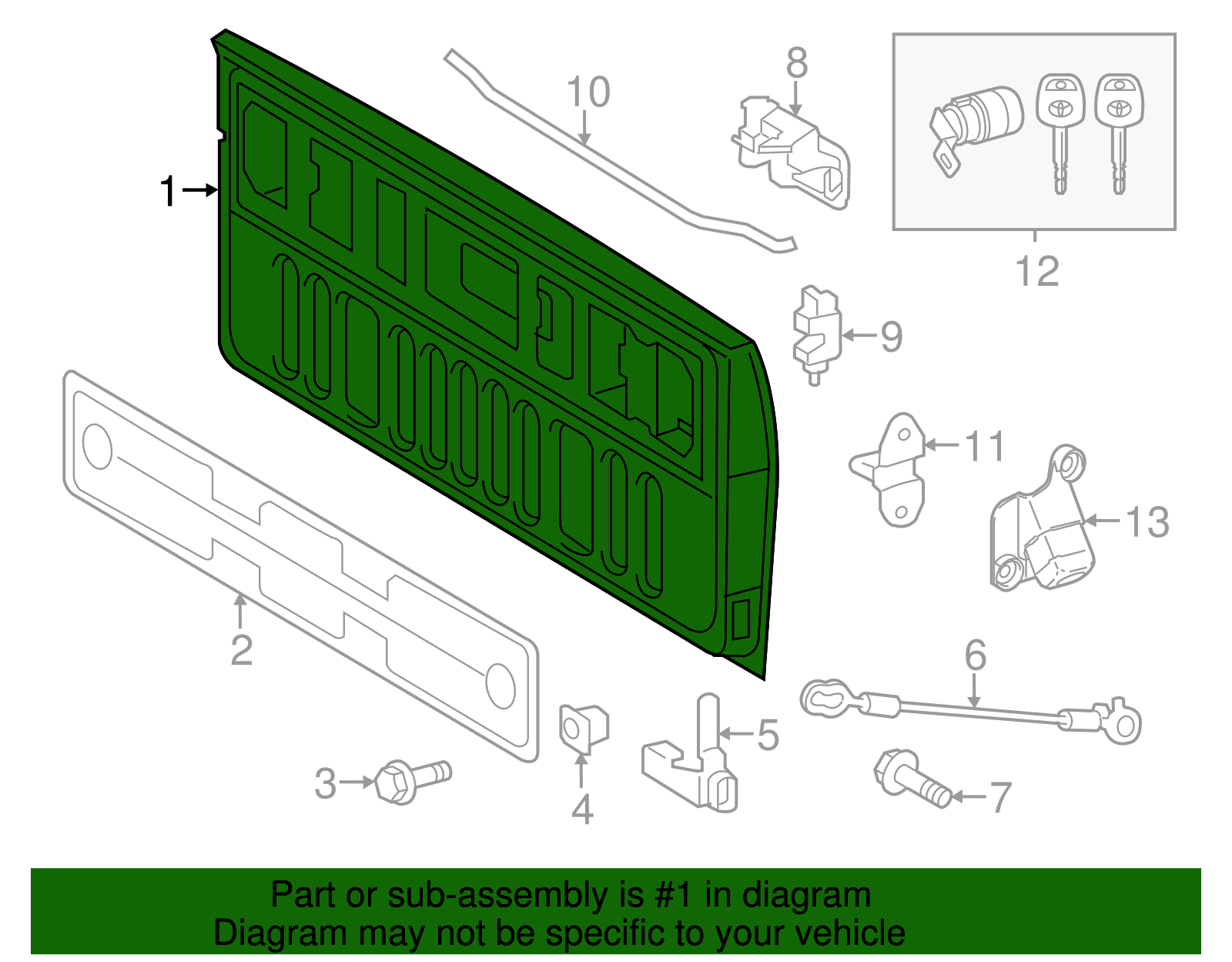 1
10
8
12
9
11
13
2
6
5
3
4
7

Part or sub-assembly is #1 in diagram
Diagram may not be specific to your vehicle