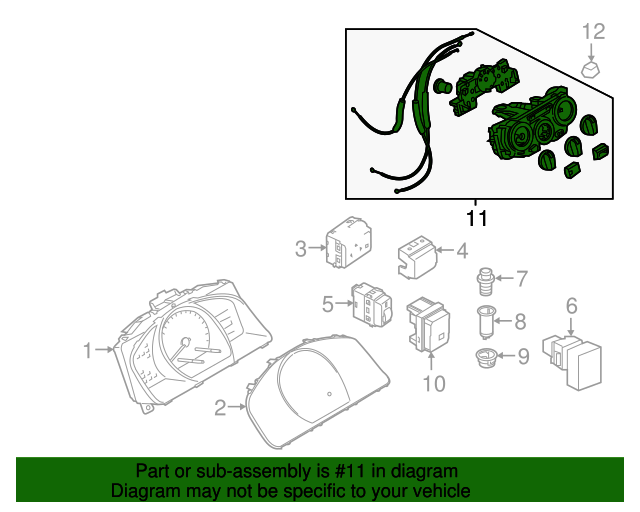 12

11

3

4

7

5

8

6

1

9

10

2

Part or sub-assembly is #11 in diagram
Diagram may not be specific to your vehicle