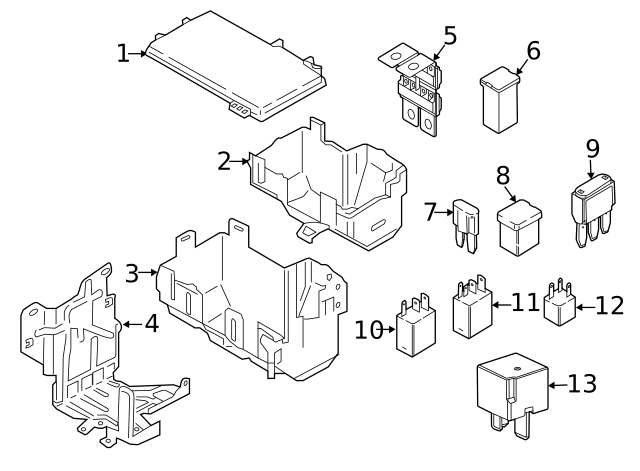 1
5
6
2
9
8
7
3
4
11
12
10
13