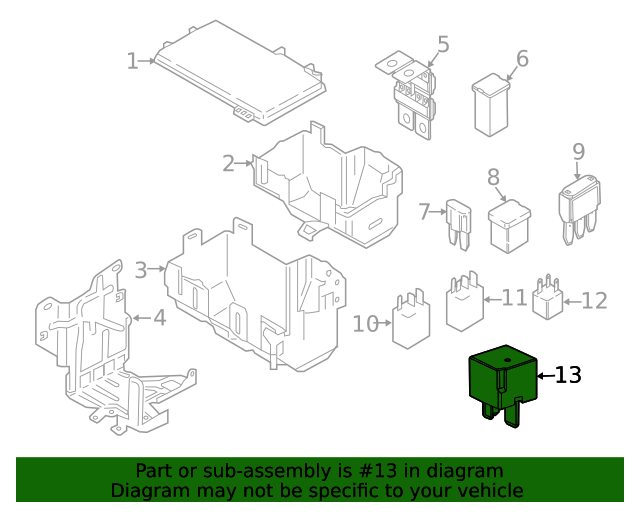 1
5
6
2
9
8
7
3
4
11
12
10
13

Part or sub-assembly is #13 in diagram
Diagram may not be specific to your vehicle