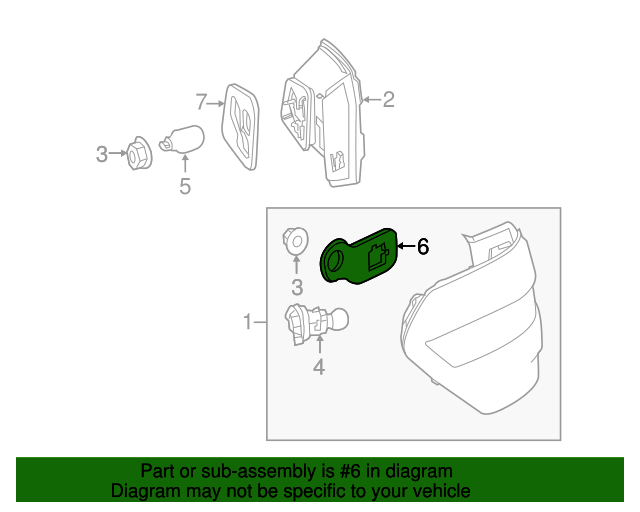 7
2
3
5
6
3
1
4
Part or sub-assembly is #6 in diagram
Diagram may not be specific to your vehicle