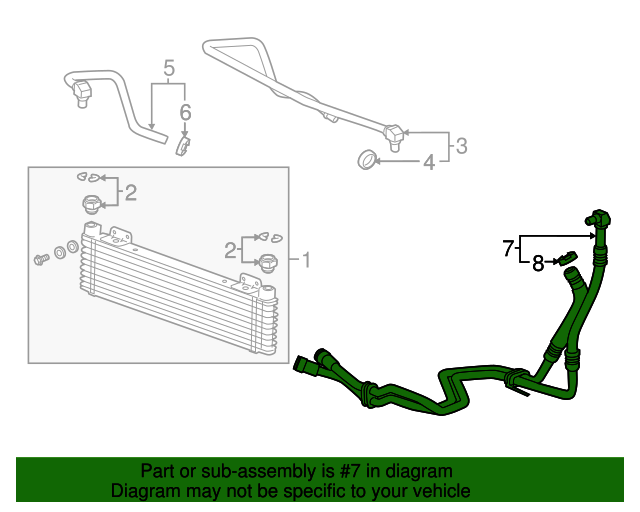 5
6
3
4
2
2
1
7
8

Part or sub-assembly is #7 in diagram
Diagram may not be specific to your vehicle