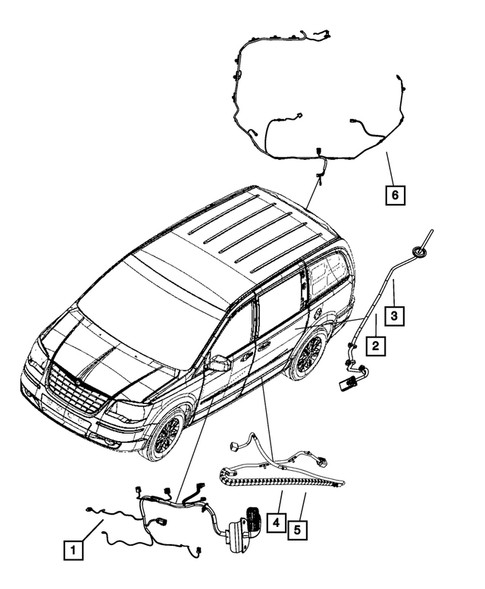 6

3

2

4

5

1