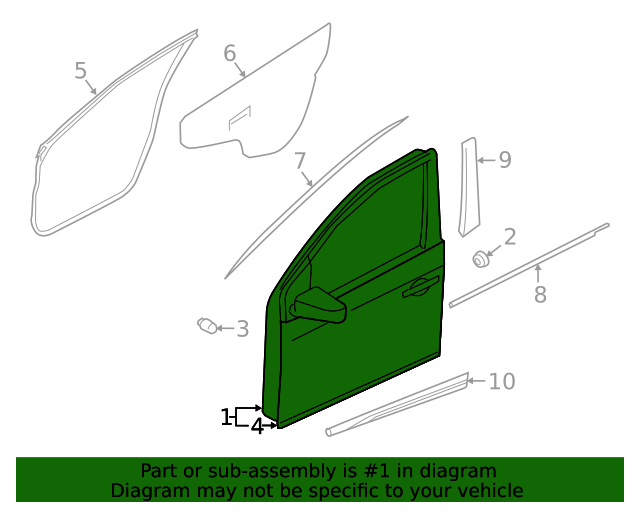 5

6

7

9

2

8

3

10

1

4

Part or sub-assembly is #1 in diagram
Diagram may not be specific to your vehicle