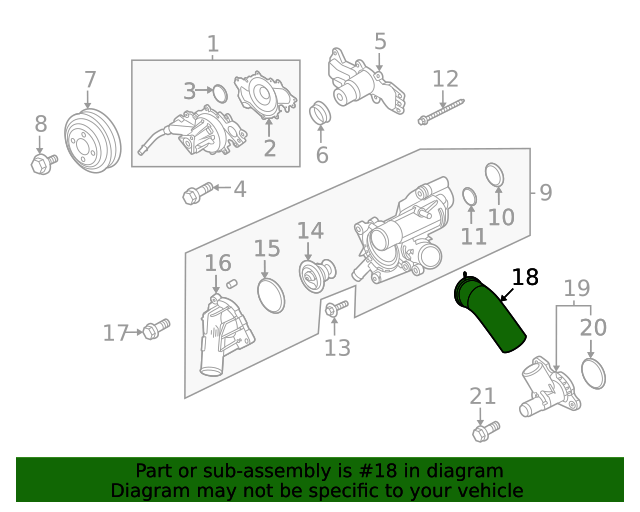 1
5
7
3
12
8
2
6
4
9
10
11
14
15
16
18
19
17
13
20
21

Part or sub-assembly is #18 in diagram
Diagram may not be specific to your vehicle