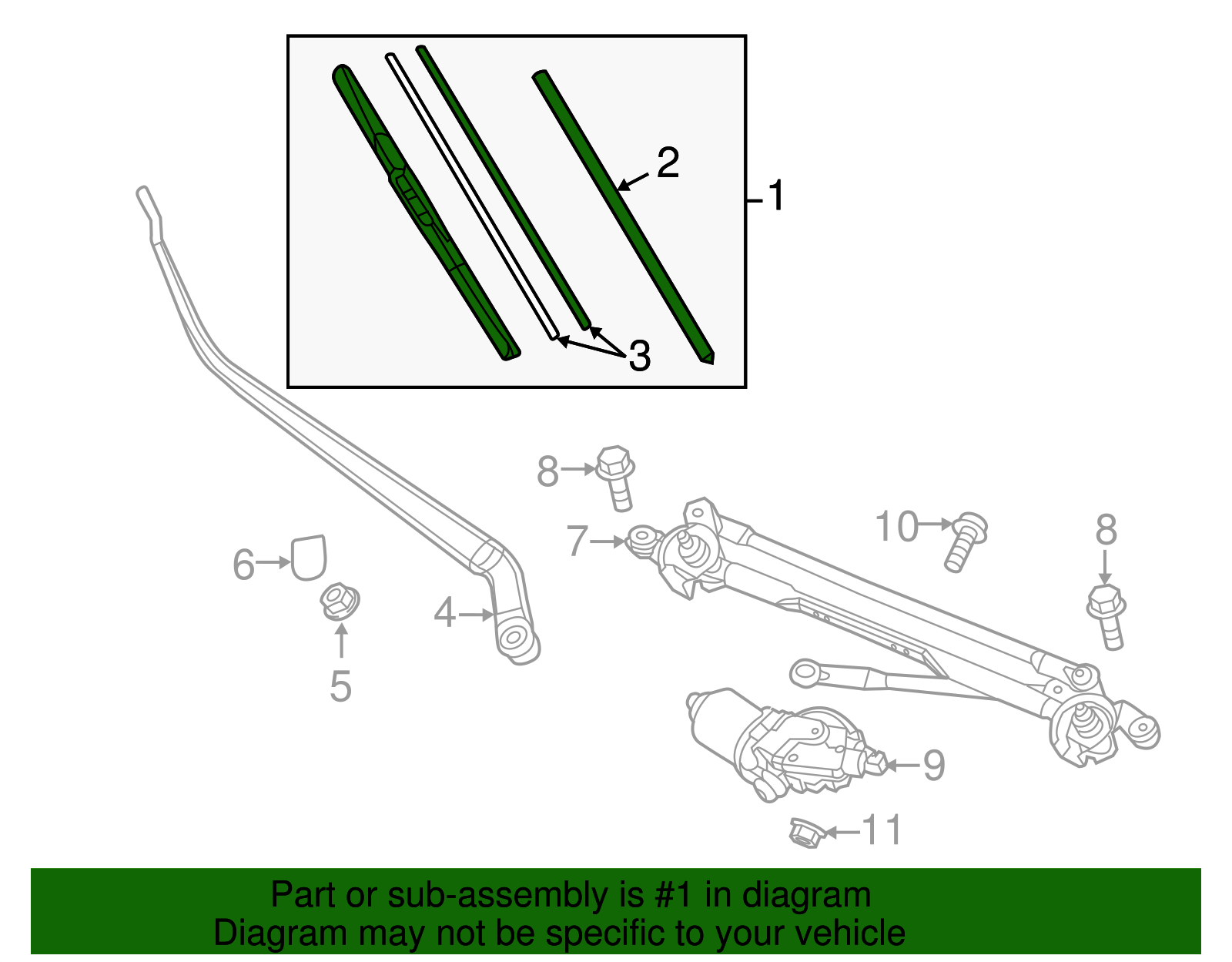 2
1
3
8
7
10
8
6
4
5
9
11

Part or sub-assembly is #1 in diagram
Diagram may not be specific to your vehicle