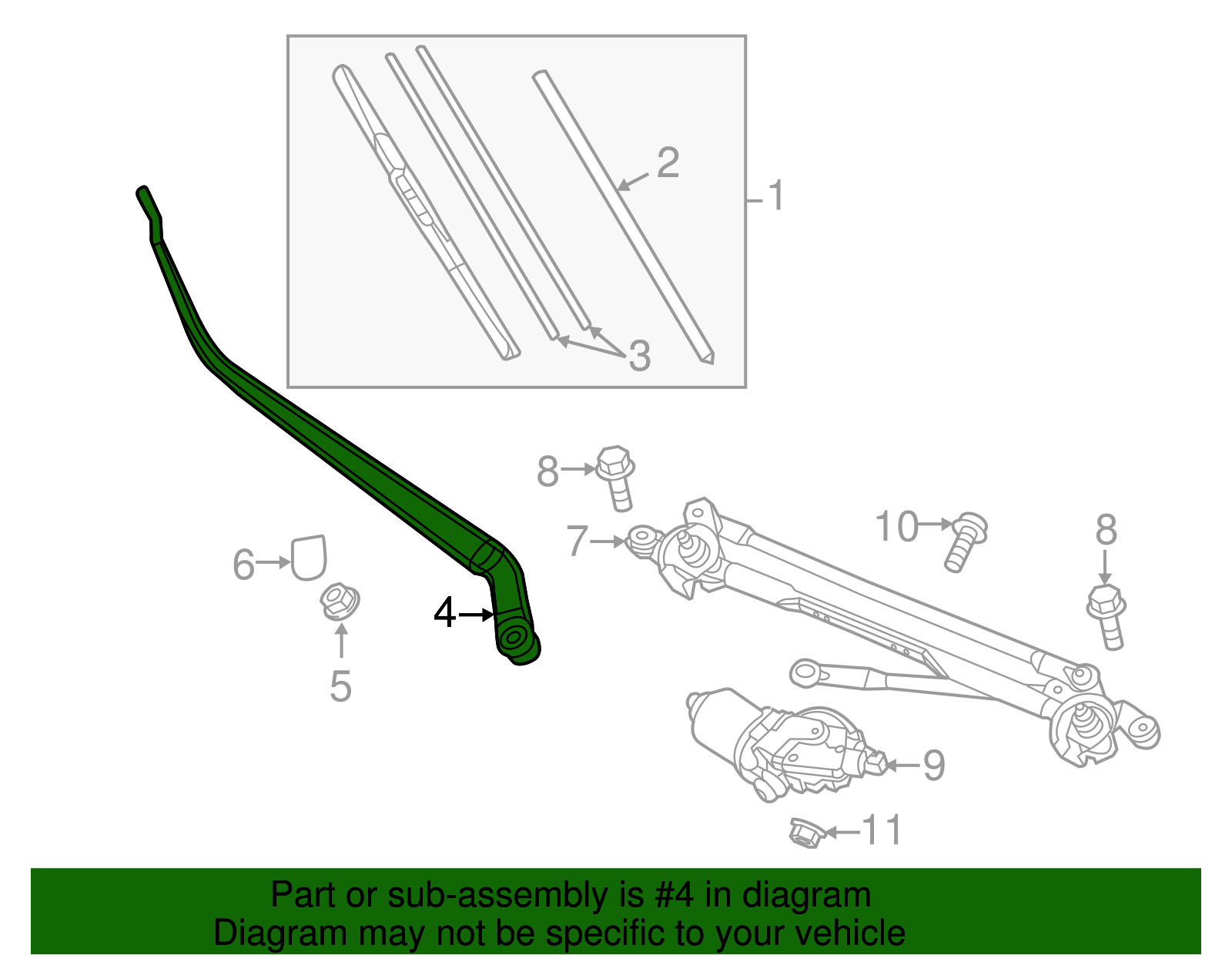 2
1
3
8
7
10
8
6
4
5
9
11
Part or sub-assembly is #4 in diagram
Diagram may not be specific to your vehicle