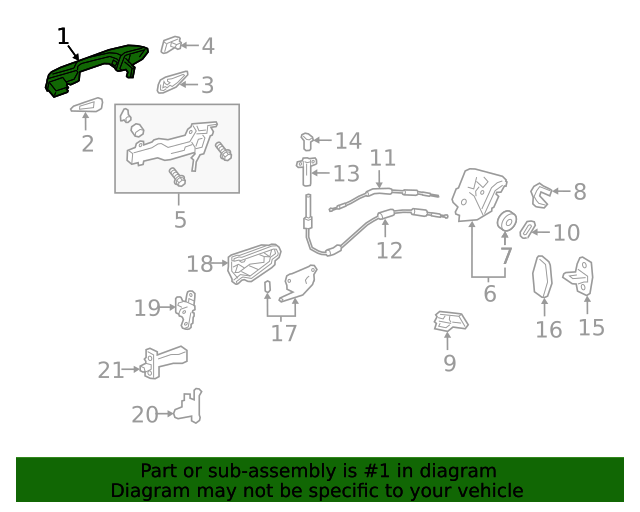 1
4
3
2
5
14
13
11
12
8
10
7
6
18
19
17
16
15
9
21
20

Part or sub-assembly is #1 in diagram
Diagram may not be specific to your vehicle