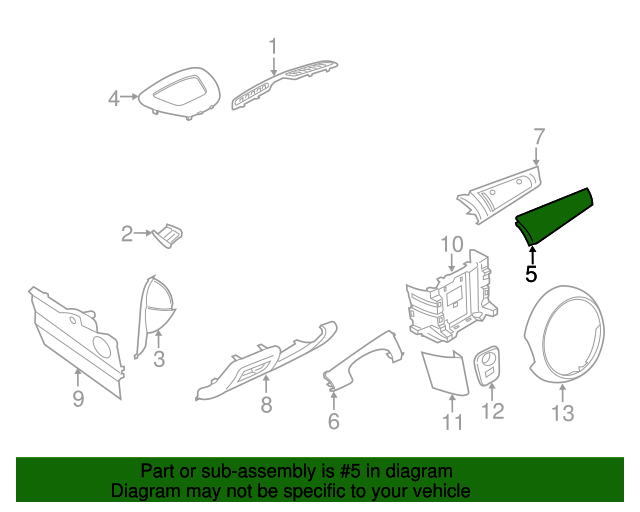 1
4
7
2
10
5
3
9
8
6
11
12
13

Part or sub-assembly is #5 in diagram
Diagram may not be specific to your vehicle