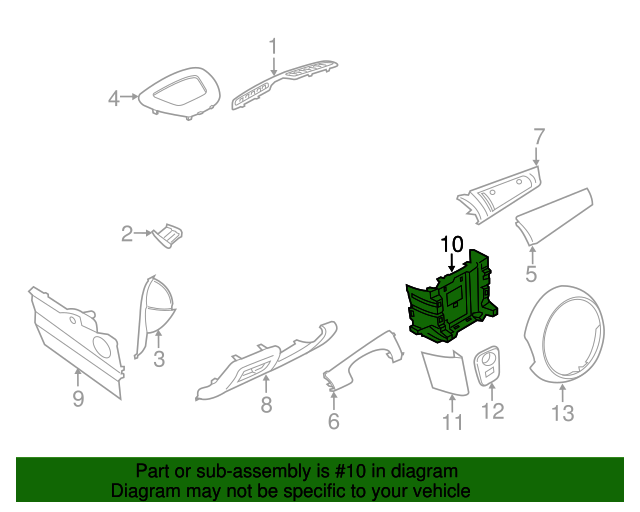 1
4
7
2
10
5
3
9
8
6
11
12
13

Part or sub-assembly is #10 in diagram
Diagram may not be specific to your vehicle