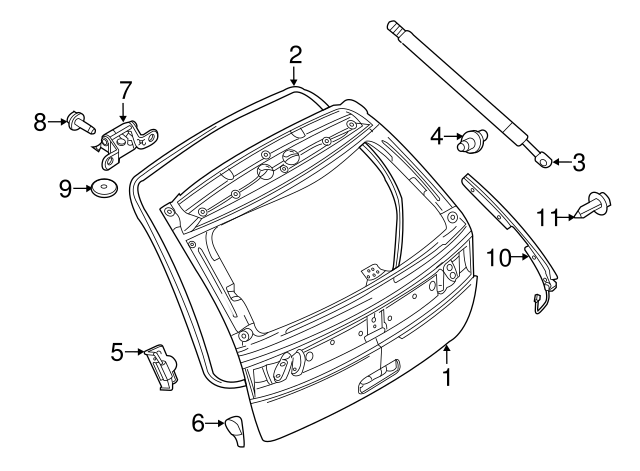 2
7
8
4
3
9
11
10
5
1
6