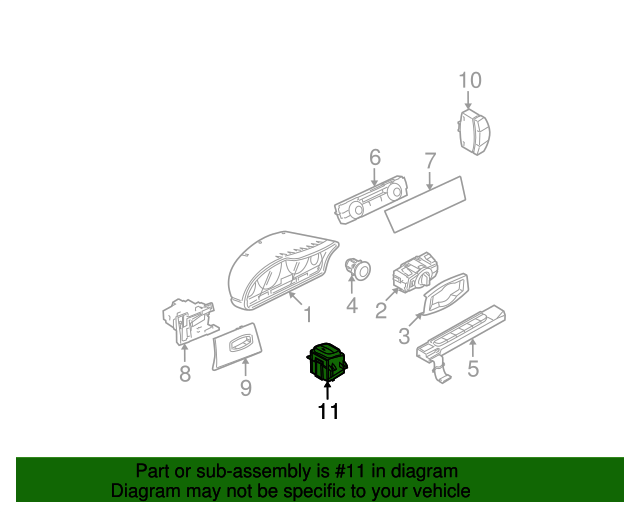 10

6

7

1

4

2

3

5

8

9

11

Part or sub-assembly is #11 in diagram
Diagram may not be specific to your vehicle