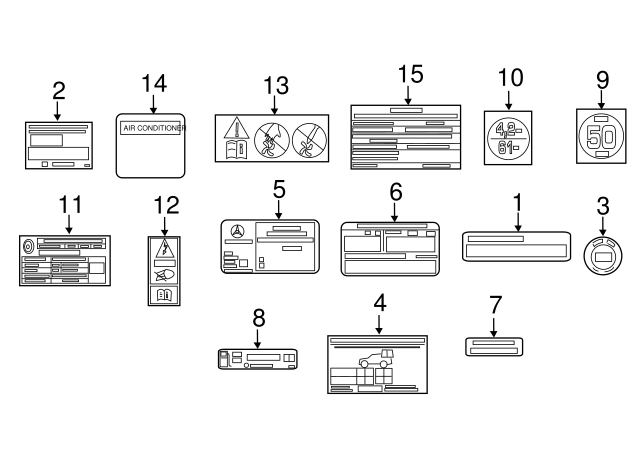 2
14
AIR CONDITIONER
13
15
10
4,2-
61-
9
50
11
12
5
6
1
3
8
4
7