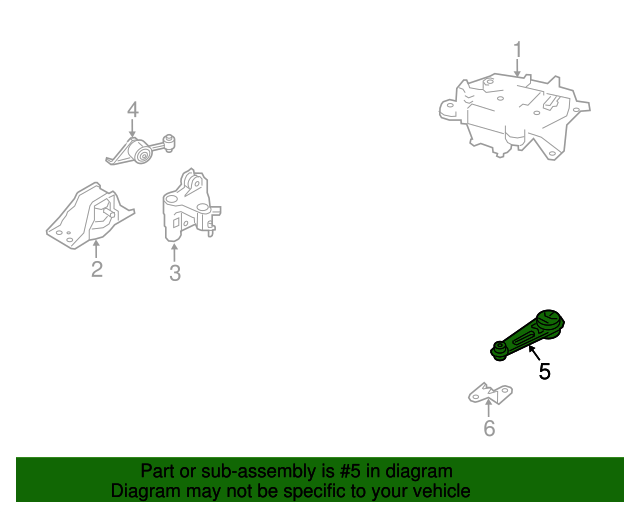 1
4
2
3
5
6

Part or sub-assembly is #5 in diagram
Diagram may not be specific to your vehicle