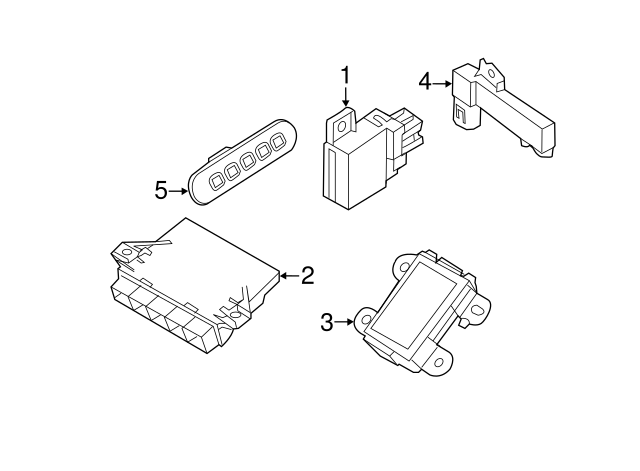 1
4
5
2
3