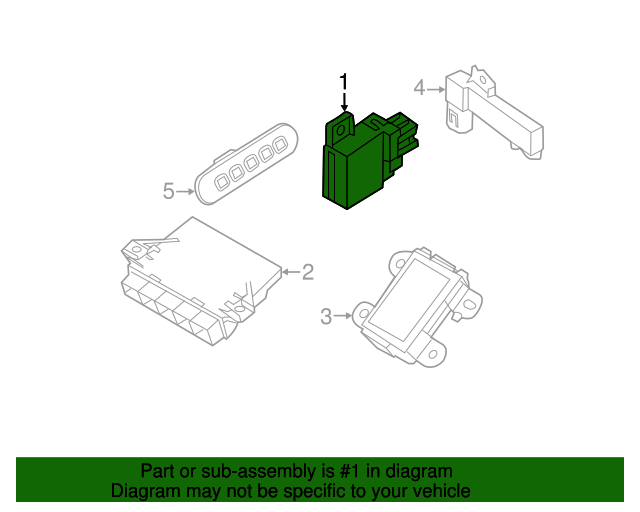 1
4
5
2
3
Part or sub-assembly is #1 in diagram
Diagram may not be specific to your vehicle