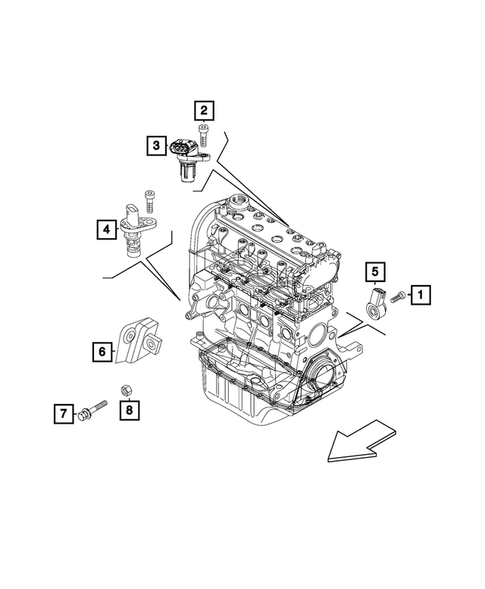 2
3
4
5
1
6
7
8