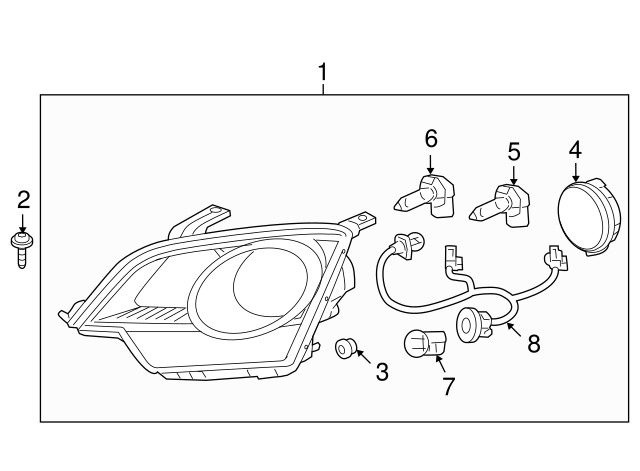 1
2
6
5
4
3
7
8