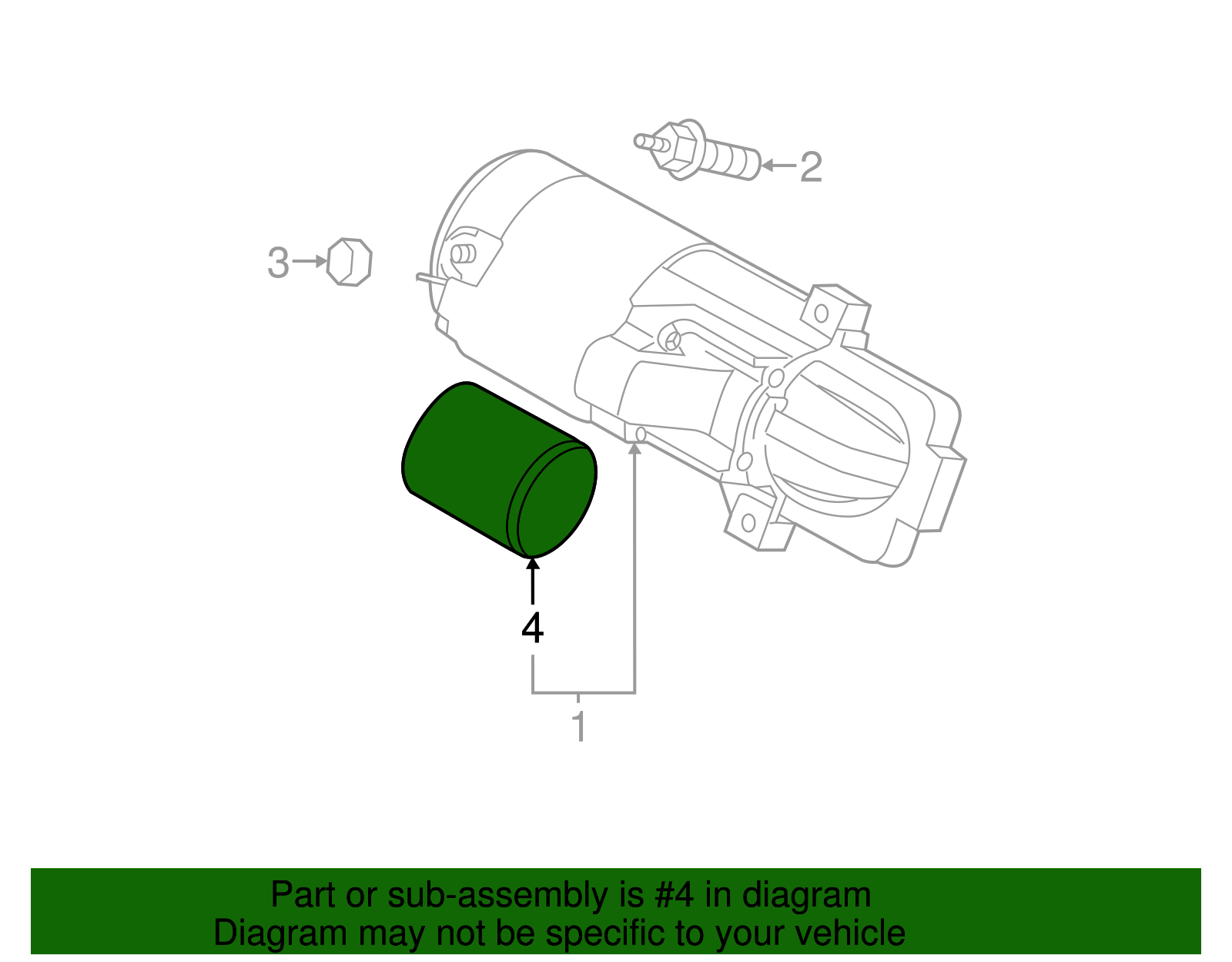 2

3

4

1

Part or sub-assembly is #4 in diagram
Diagram may not be specific to your vehicle