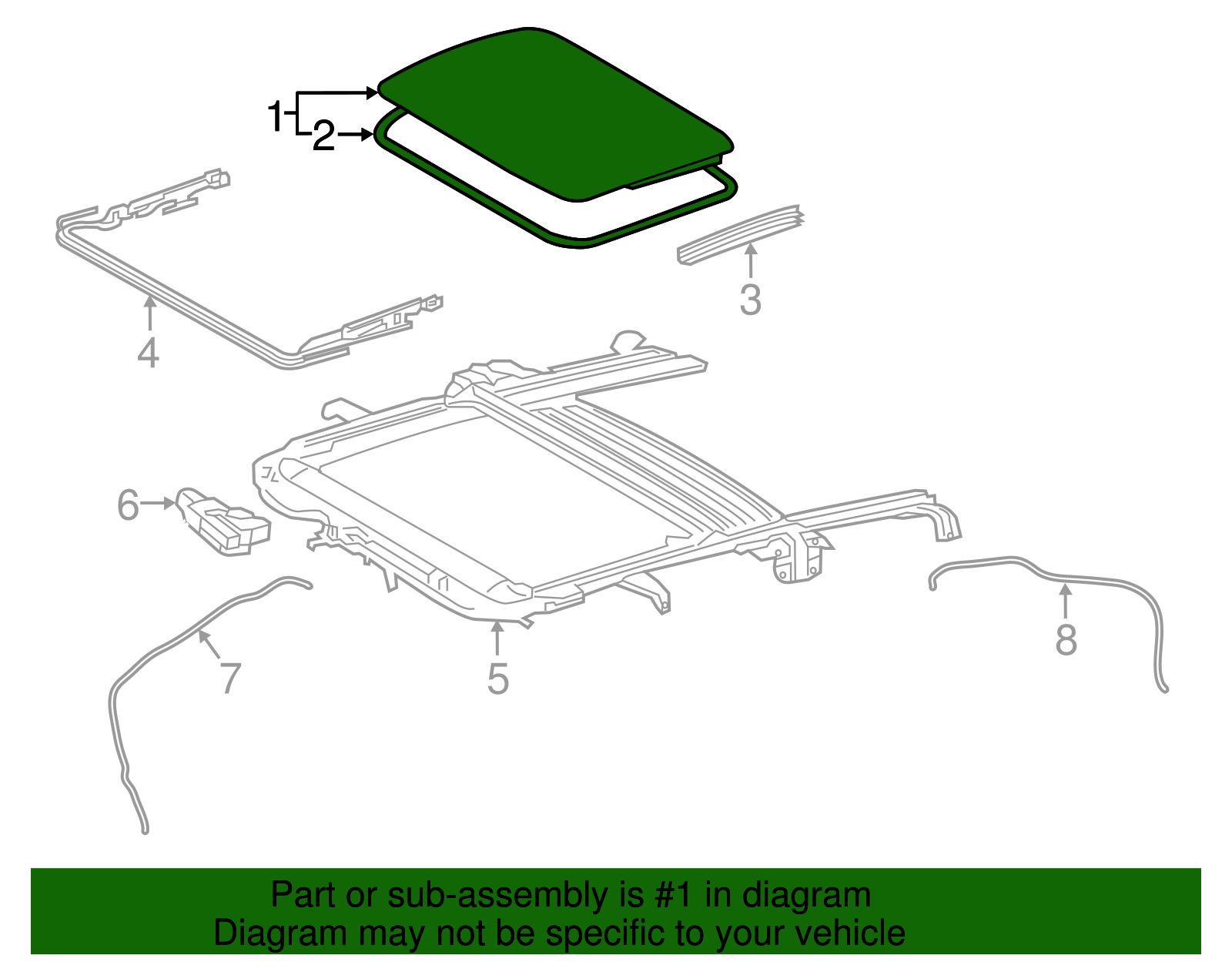 1
2
3
4
5
6
7
8

Part or sub-assembly is #1 in diagram
Diagram may not be specific to your vehicle