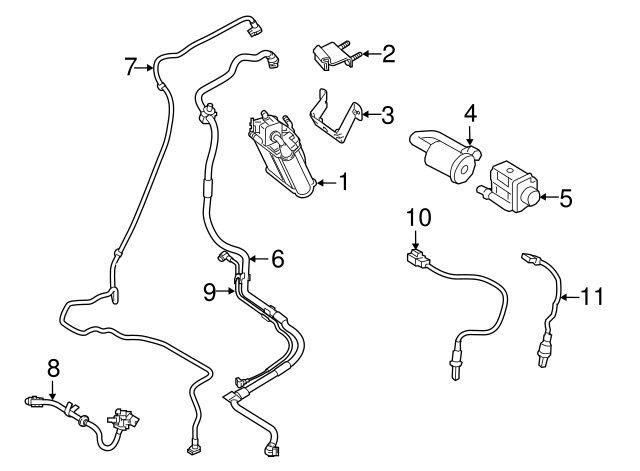 7
2
3
4
1
5
10
6
9
11
8