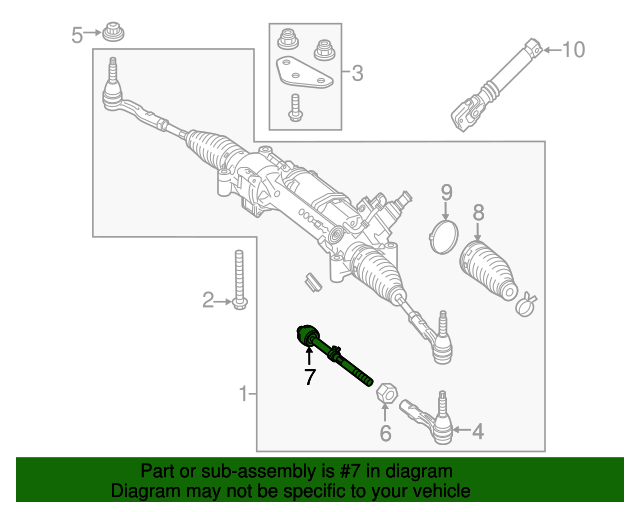 5
3
10
9
8
2
7
1
6
4

Part or sub-assembly is #7 in diagram
Diagram may not be specific to your vehicle