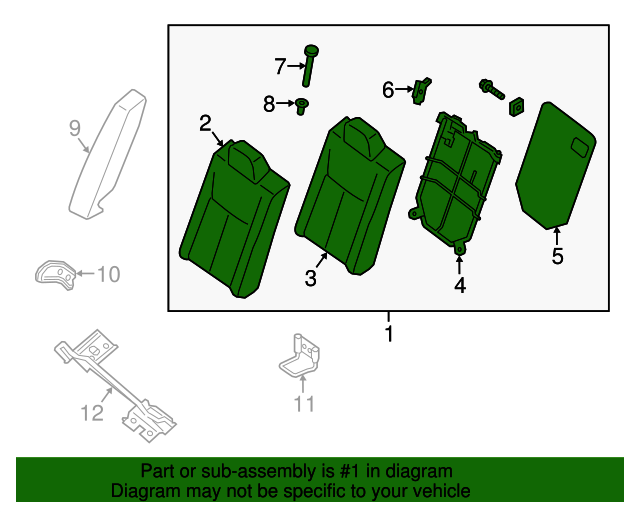 7
8
6
9
2
3
4
5
10
1
12
11
Part or sub-assembly is #1 in diagram
Diagram may not be specific to your vehicle