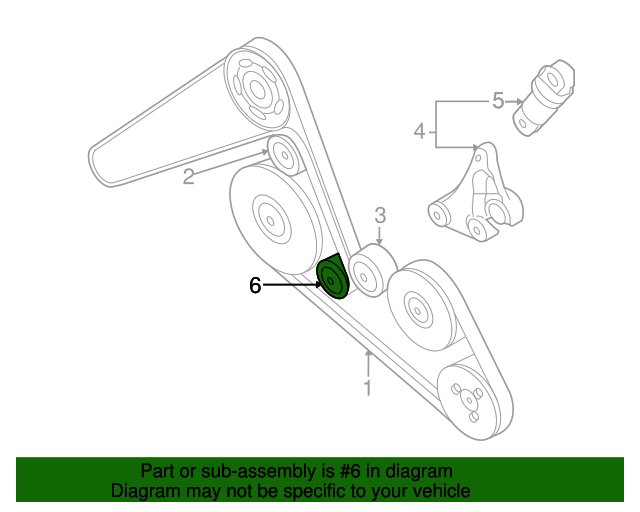 5
4
2
3
6
1

Part or sub-assembly is #6 in diagram
Diagram may not be specific to your vehicle