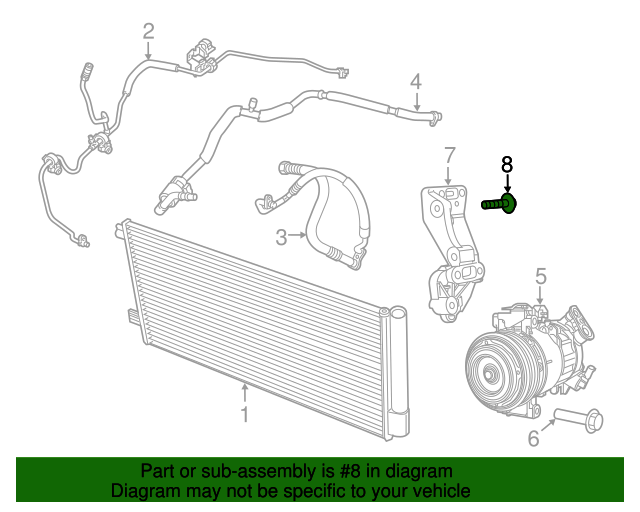 2

4

7

8

3

5

1

6

Part or sub-assembly is #8 in diagram
Diagram may not be specific to your vehicle