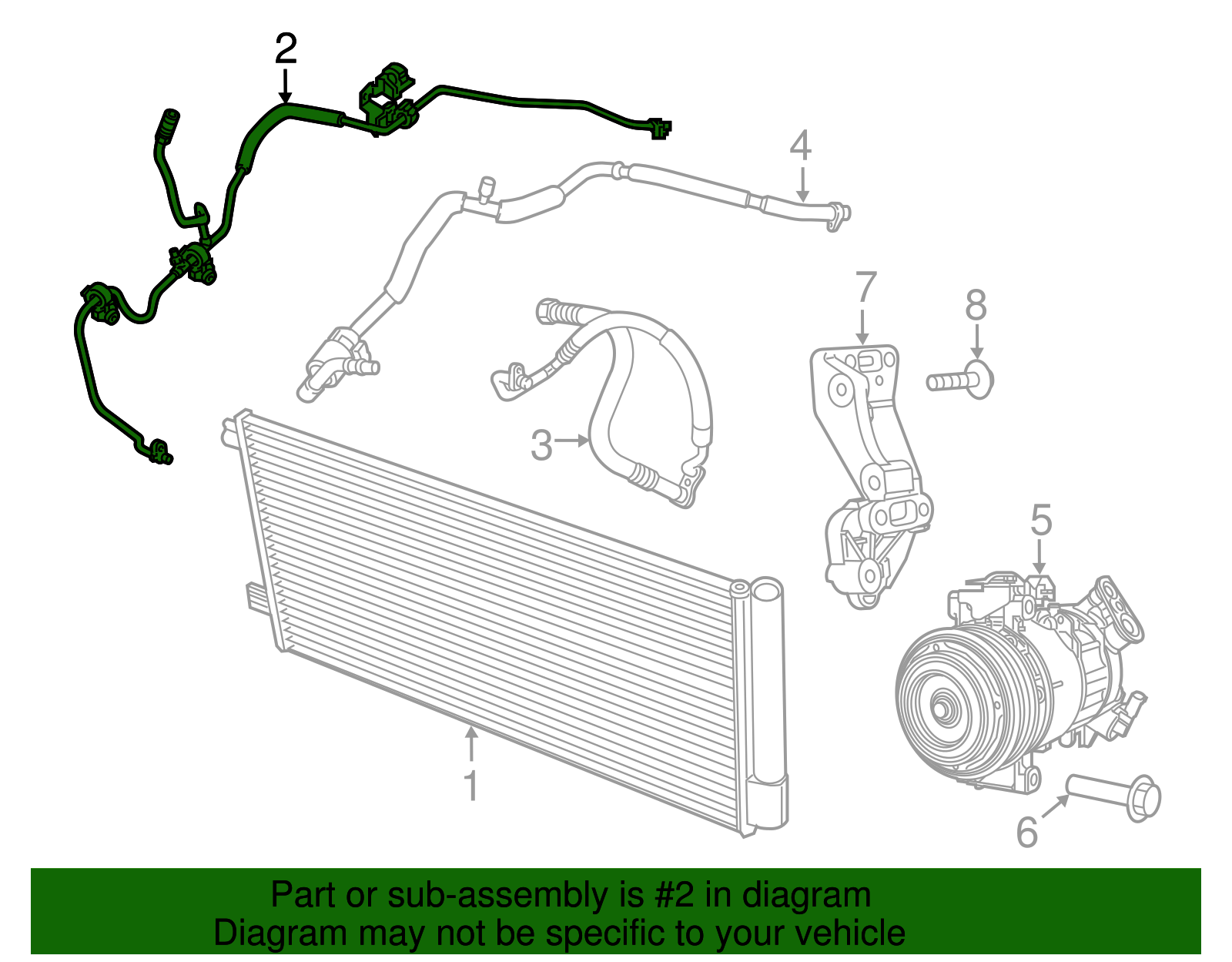 2
4
7
8
3
5
1
6
Part or sub-assembly is #2 in diagram
Diagram may not be specific to your vehicle