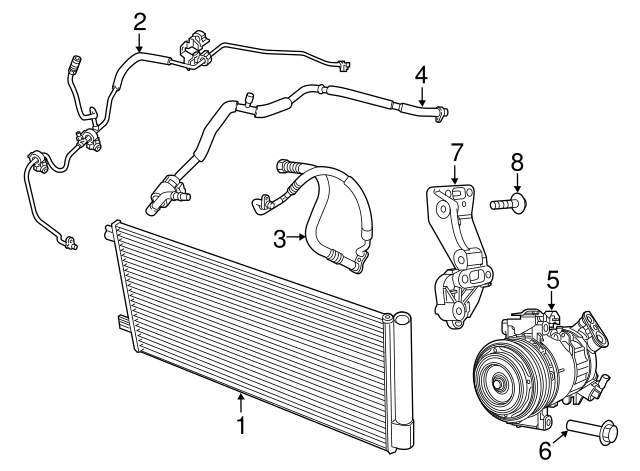 2
4
7
8
3
5
1
6