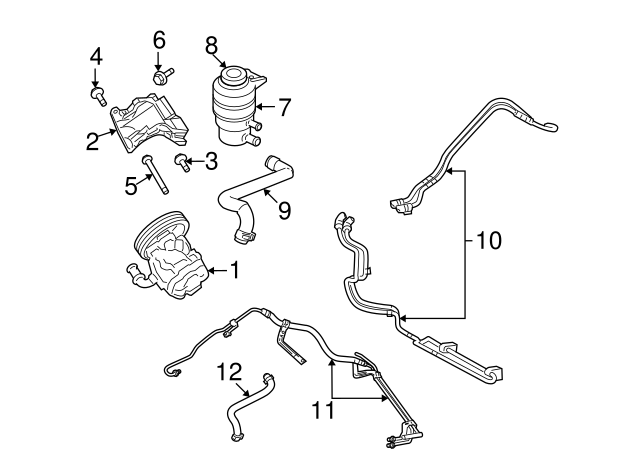 4
6
8
7
2
3
5
9
10
1
12
11