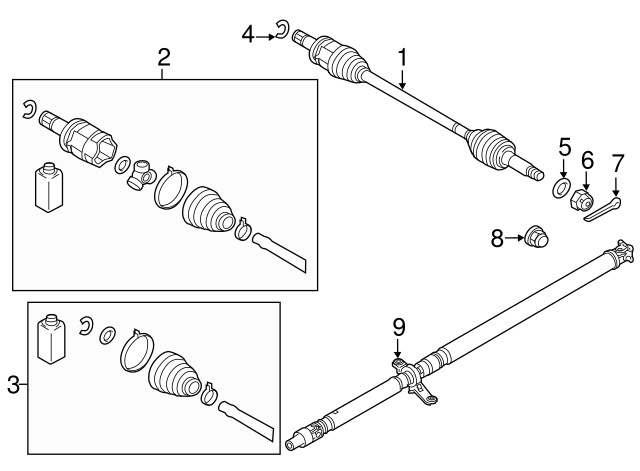 4
2
1
5
6
7
8
9
3