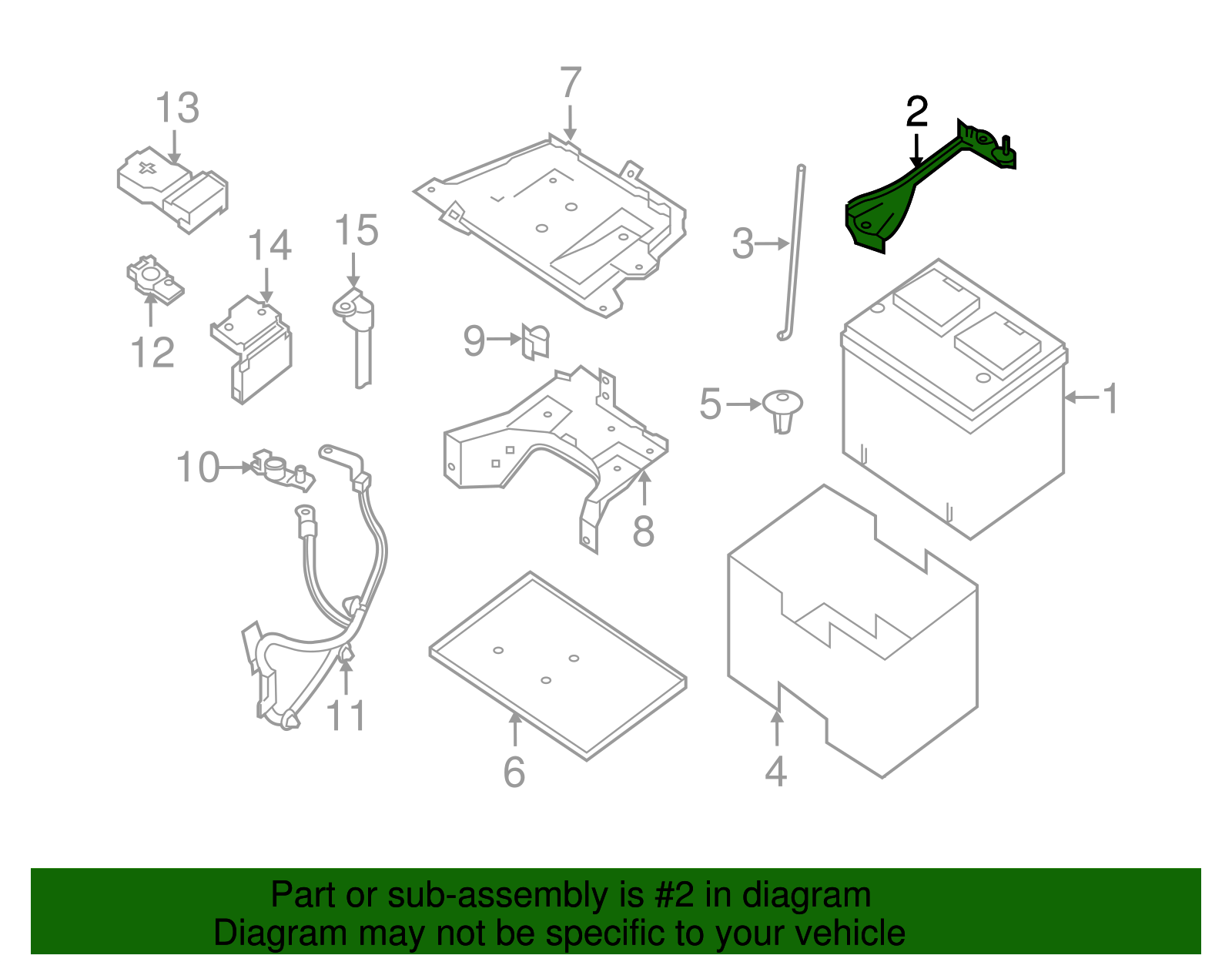 13
7
2
14
15
3
12
9
5
1
10
8
11
6
4
Part or sub-assembly is #2 in diagram
Diagram may not be specific to your vehicle