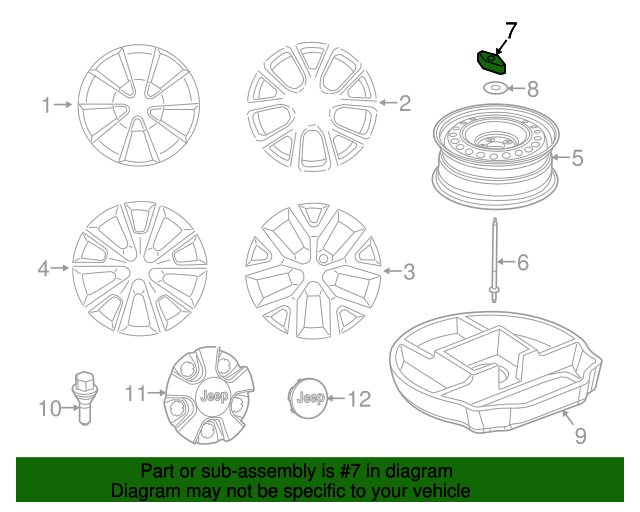 7
8
1
2
5
4
3
6
10
11
Jeep
Jeep
12
9
Part or sub-assembly is #7 in diagram
Diagram may not be specific to your vehicle