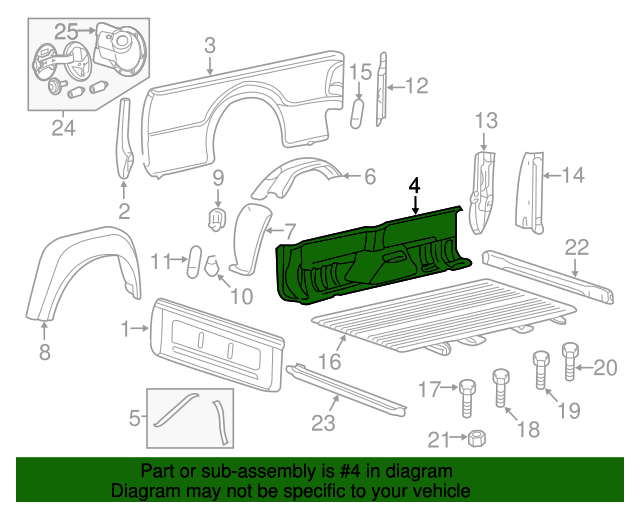 25
3
15
12
24
13
2
9
6
4
14
7
22
11
10
8
1
16
20
17
19
5
23
18
21

Part or sub-assembly is #4 in diagram
Diagram may not be specific to your vehicle