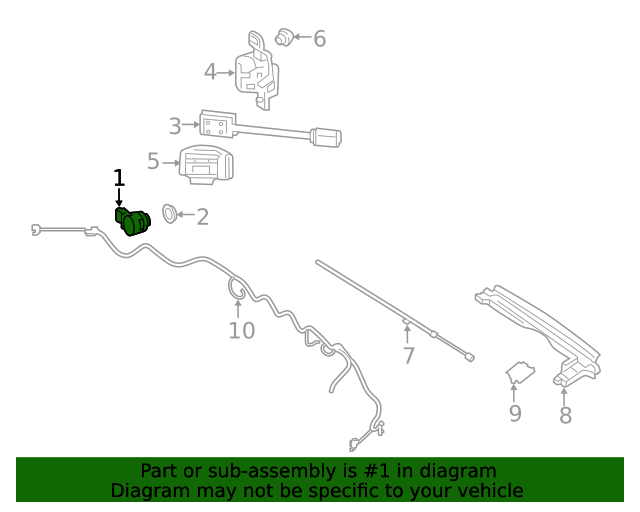 6
4
3
5
1
2
10
7
9
8

Part or sub-assembly is #1 in diagram
Diagram may not be specific to your vehicle