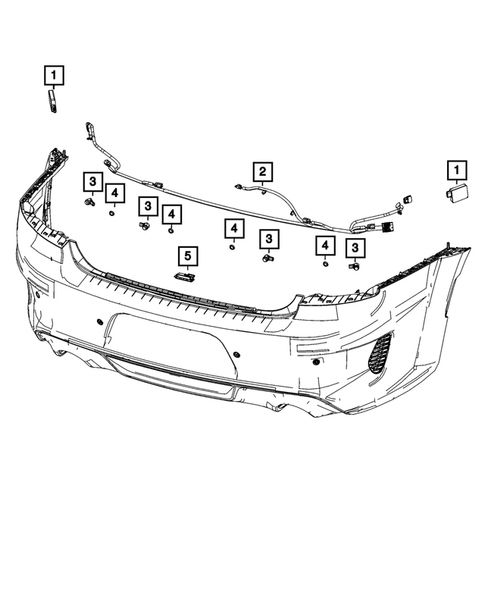 1
2
1
3
4
3
4
4
3
4
3
5