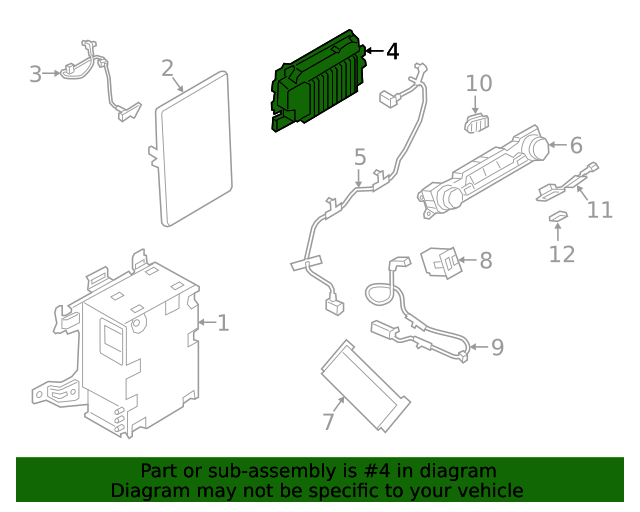 3
2
4
10
5
6
11
12
8
1
9
7

Part or sub-assembly is #4 in diagram
Diagram may not be specific to your vehicle